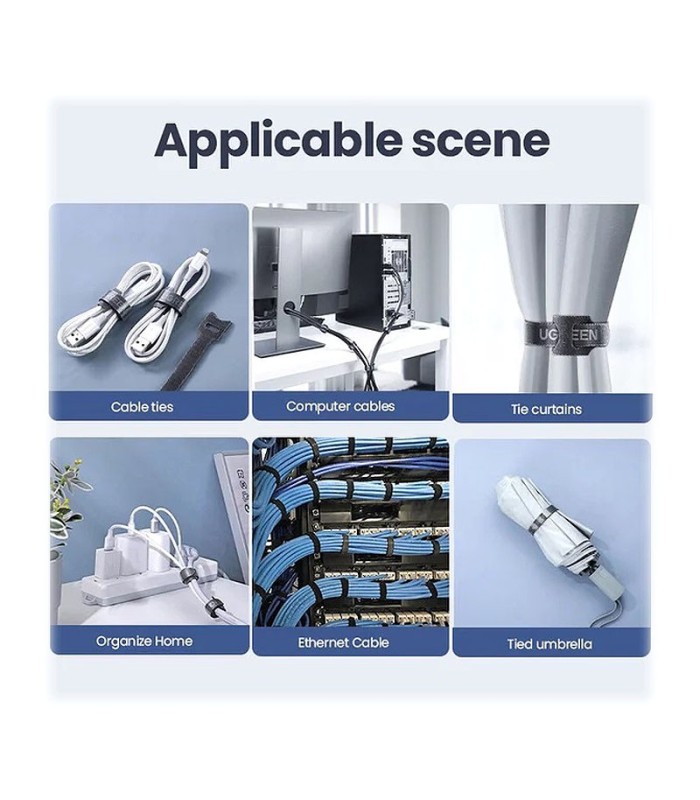 Applicable scene

Cable ties

Computer cables

UGREEN

Tie curtains

Organize Home

Ethernet Cable

Tied umbrella